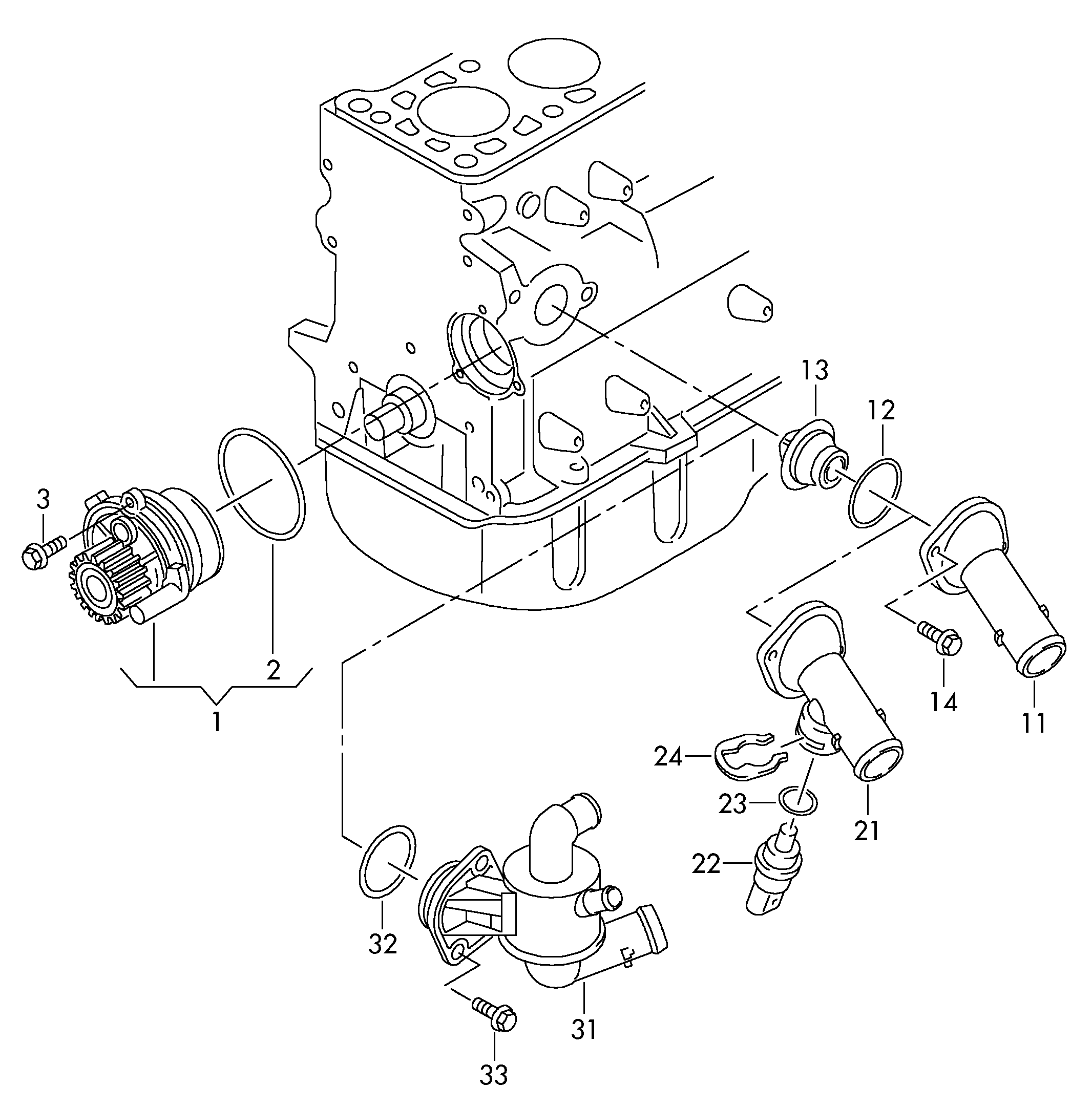 13
12
3
2
1
14
11
24
23
21
22
32
31
33