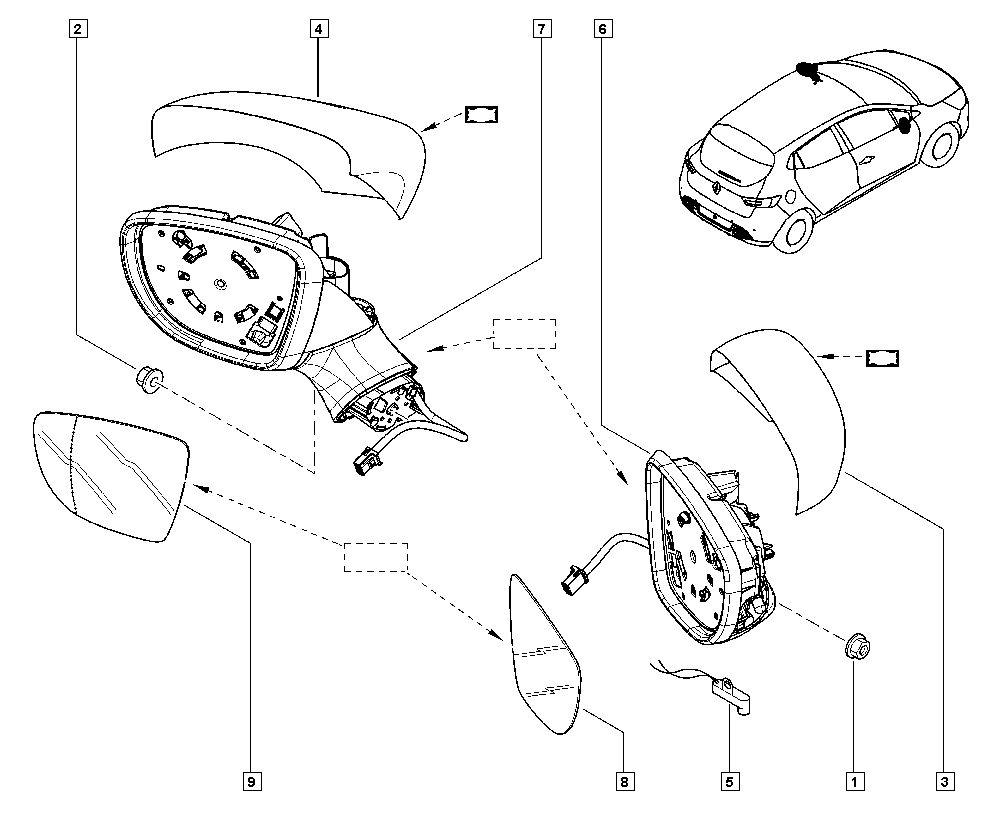 2
4
7
6
9
8
5
1
3