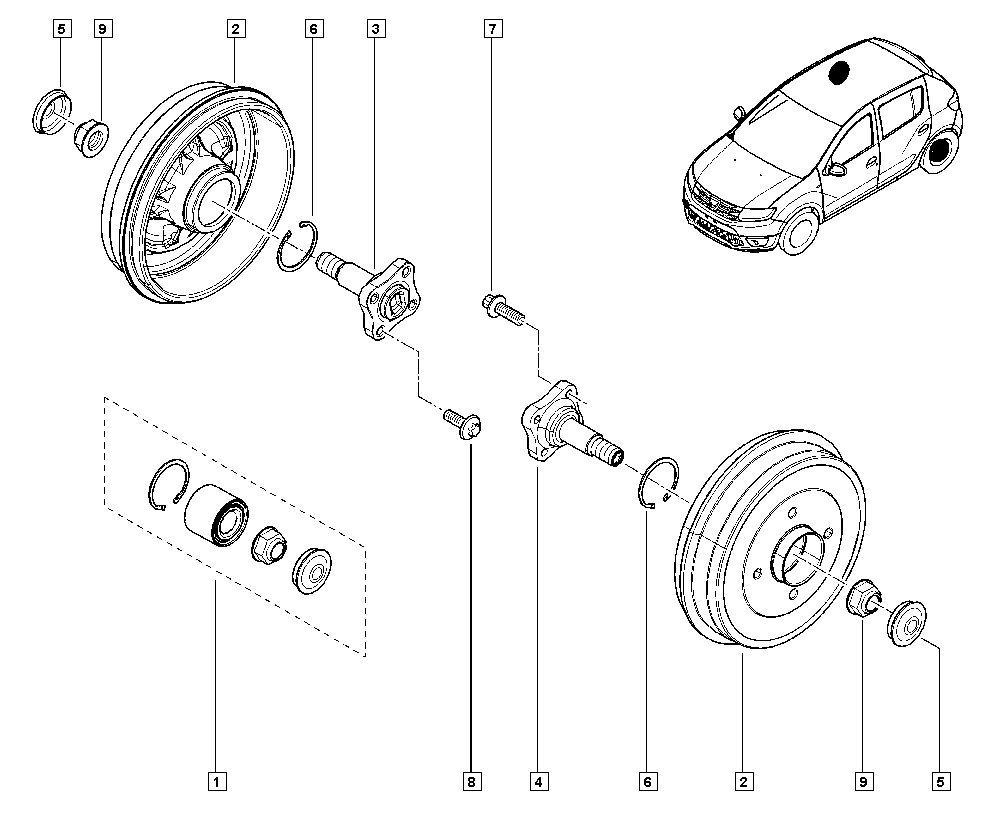 5
9
2
6
3
7
1
8
4
6
2
9
5