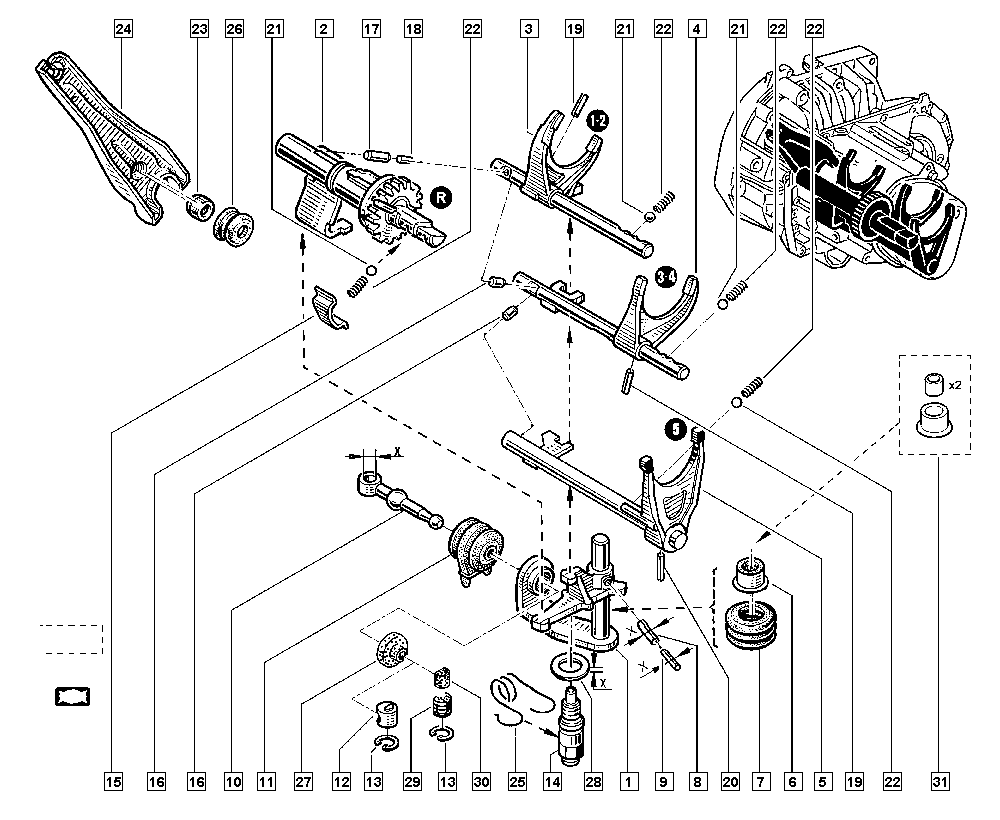 24 23 26 21 2 17 18 22 3 19 21 22 4 21 22 22

1-2
R
3-4
5
x2
X
X
X
X

15 16 16 10 11 27 12 13 29 13 30 25 14 28 1 9 8 20 7 6 5 19 22 31