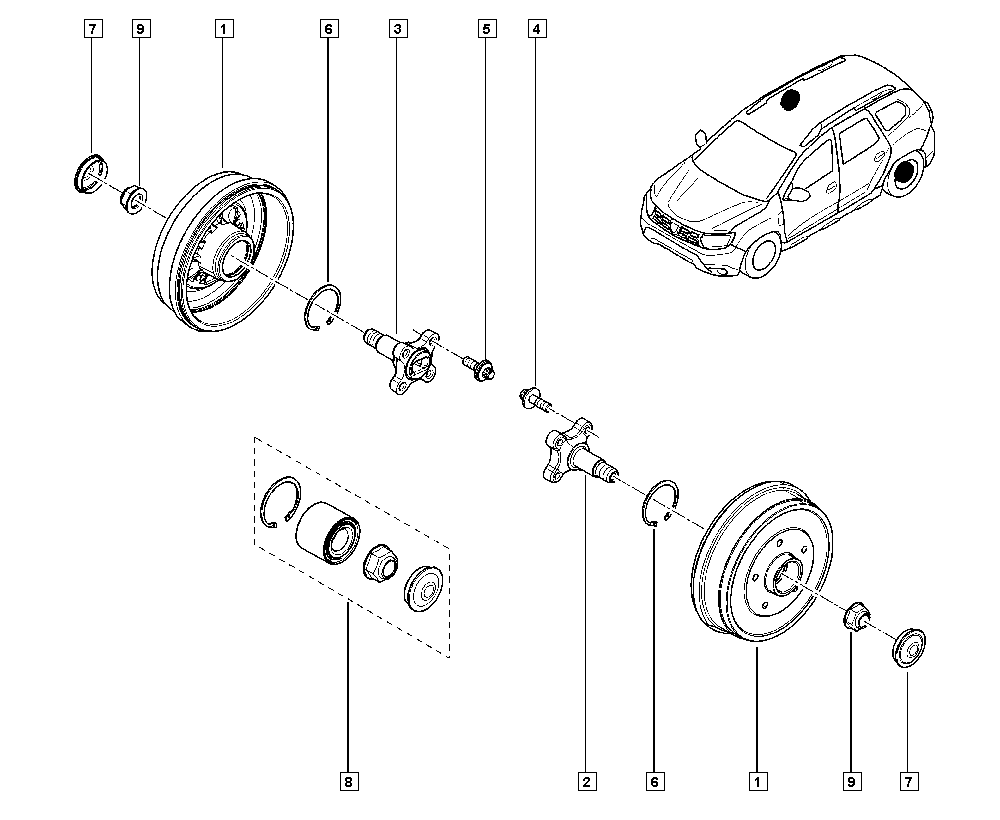 7
9
1
6
3
5
4
8
2
6
1
9
7