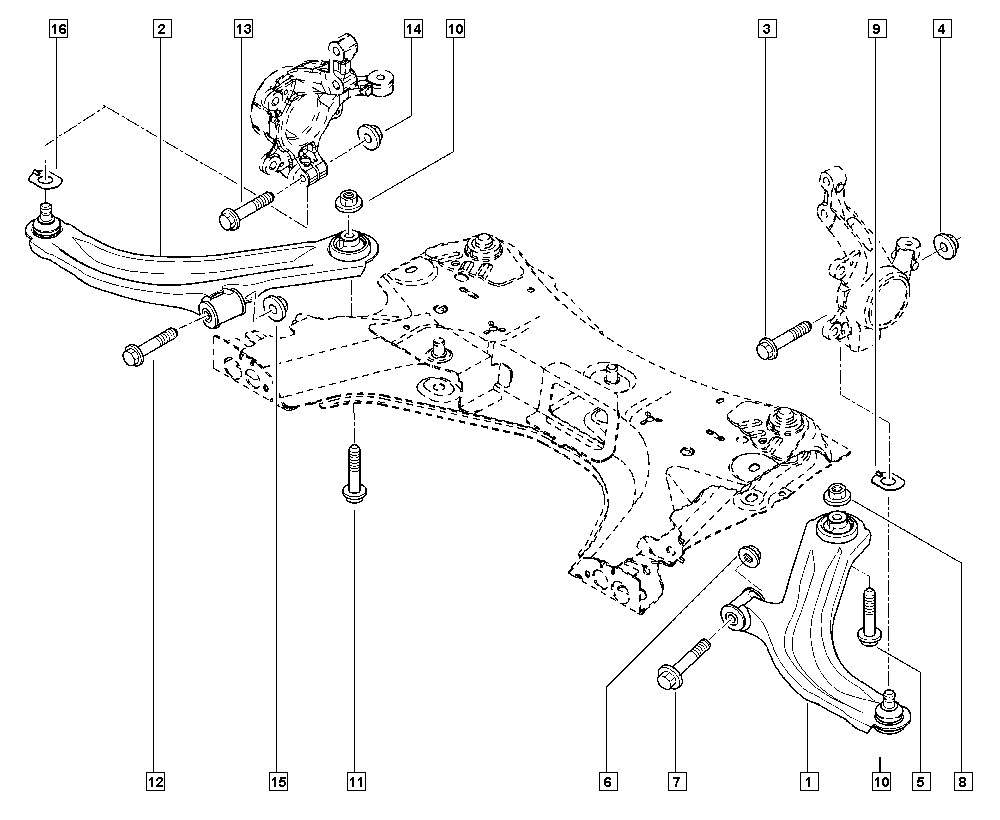 16
2
13
14
10
3
9
4
12
15
11
6
7
1
10
5
8