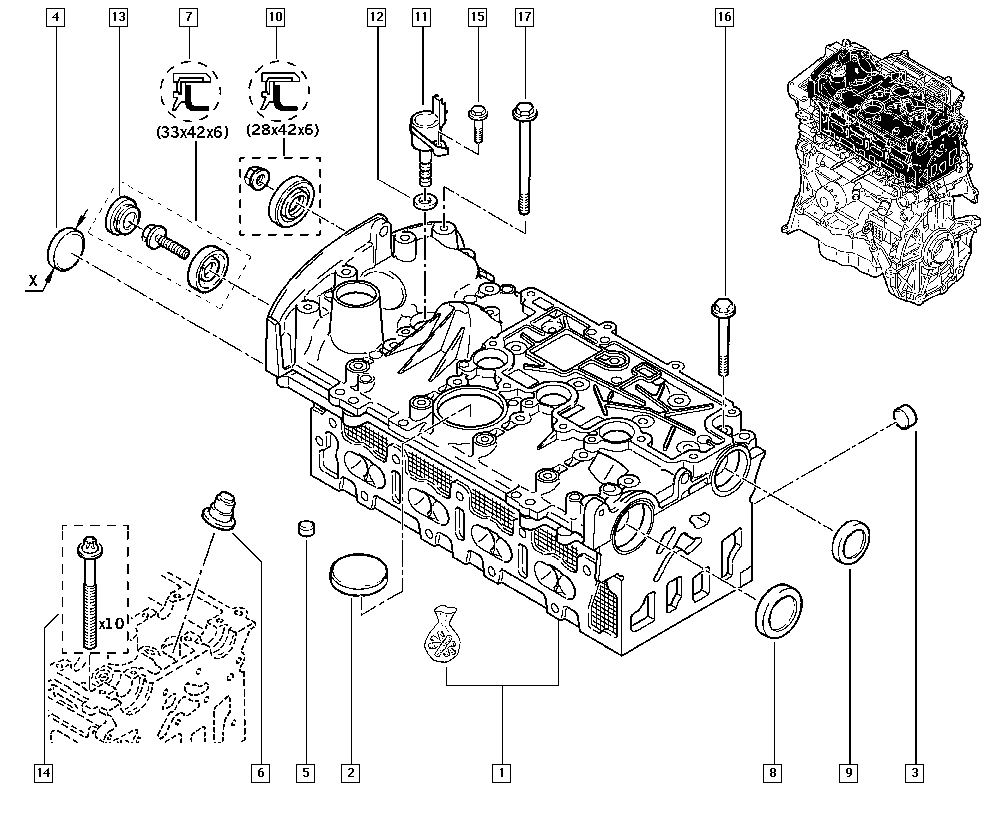 4
13
7
10
12
11
15
17
16
(33x42x6)
(28x42x6)
X
x10
14
6
5
2
1
8
9
3