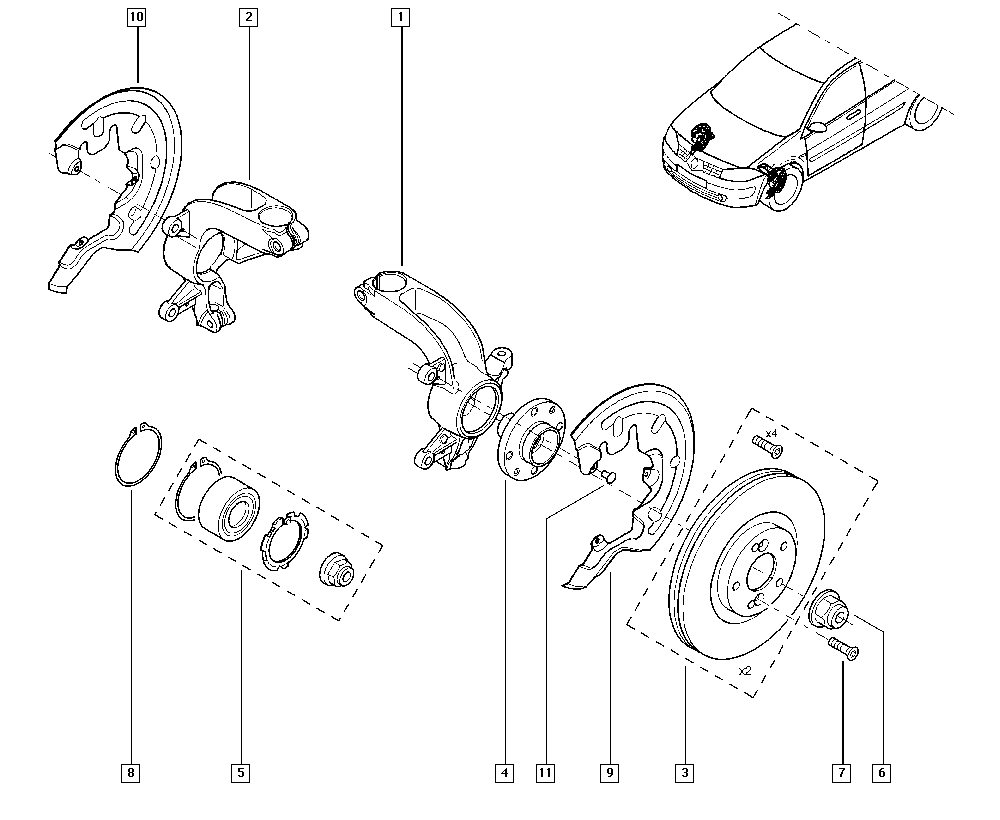 10
2
1
x4
x2
8
5
4
11
9
3
7
6