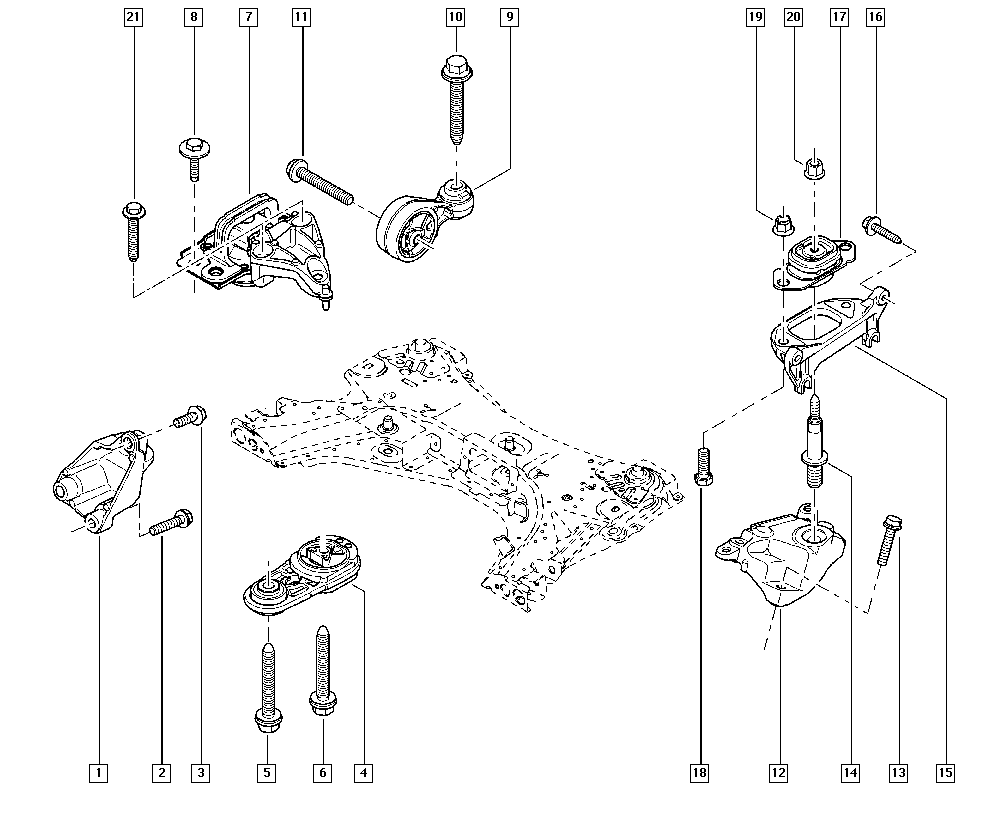 21
8
7
11
10
9
19
20
17
16
1
2
3
5
6
4
18
12
14
13
15