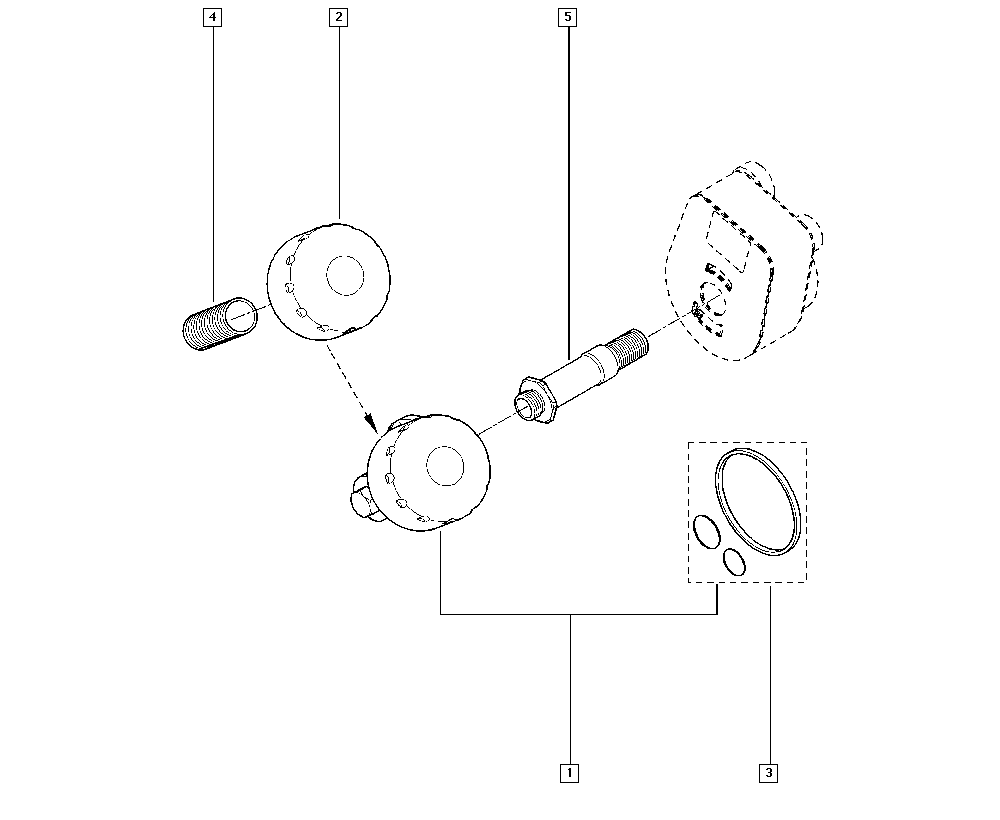 4
2
5
1
3