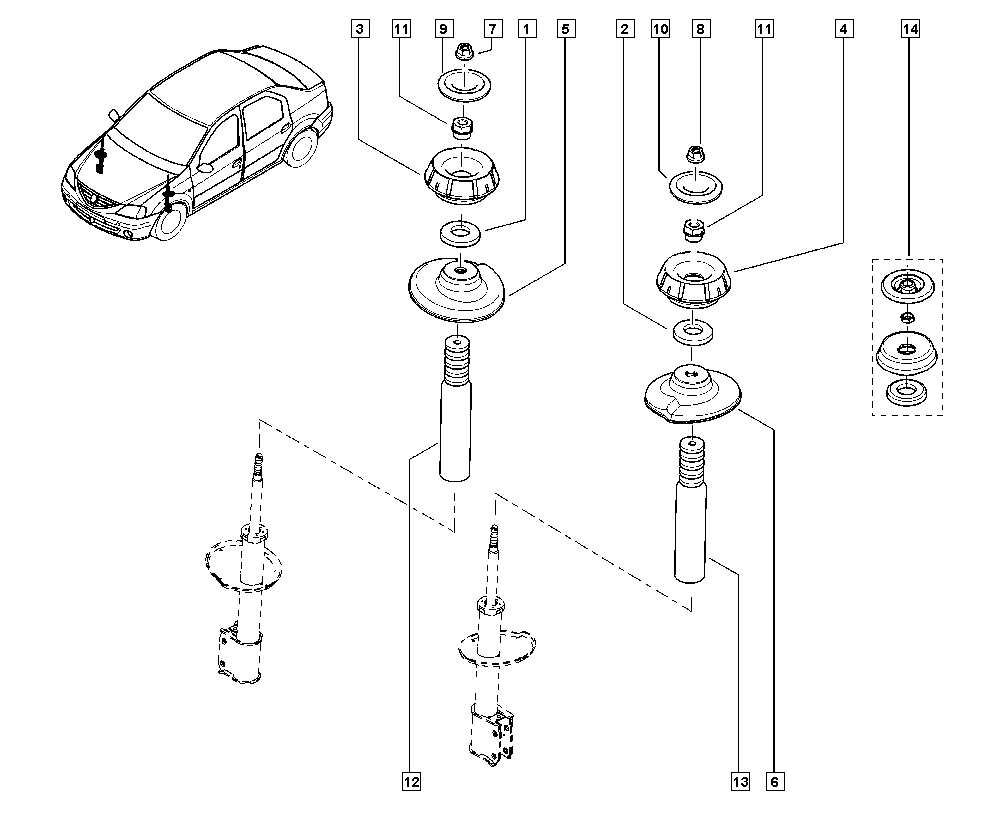 3
11
9
7
1
5
2
10
8
11
4
14
12
13
6