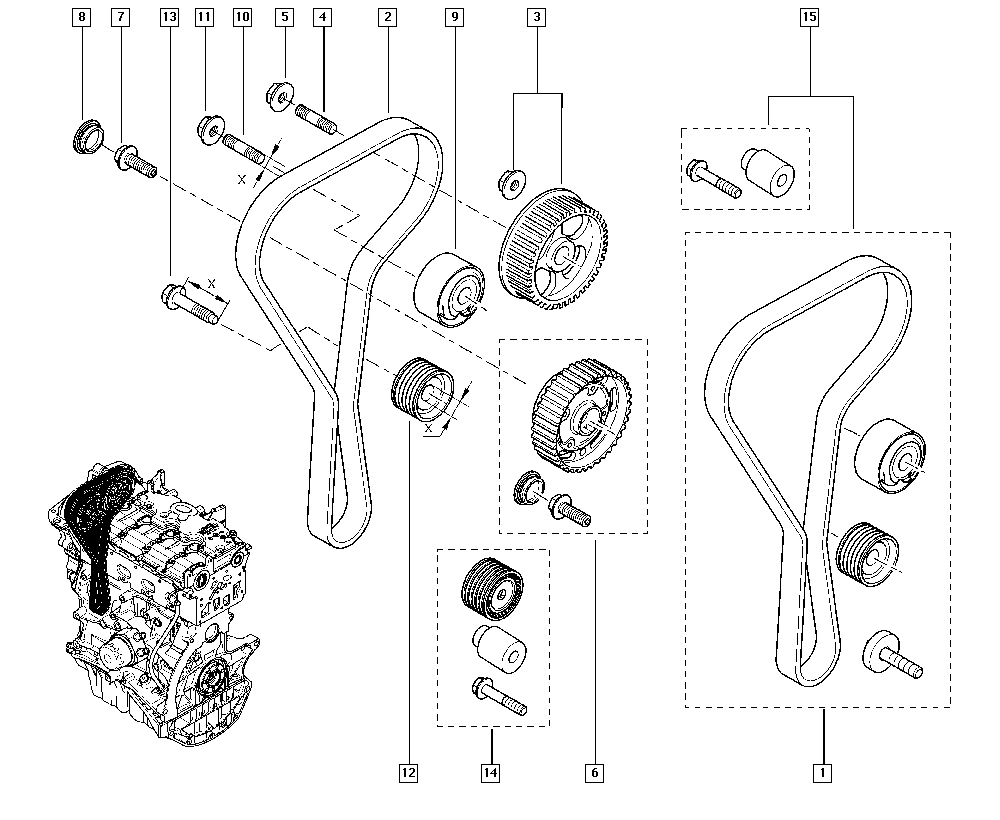 8
7
13
11
10
5
4
2
9
3
15
X
X
X
12
14
6
1