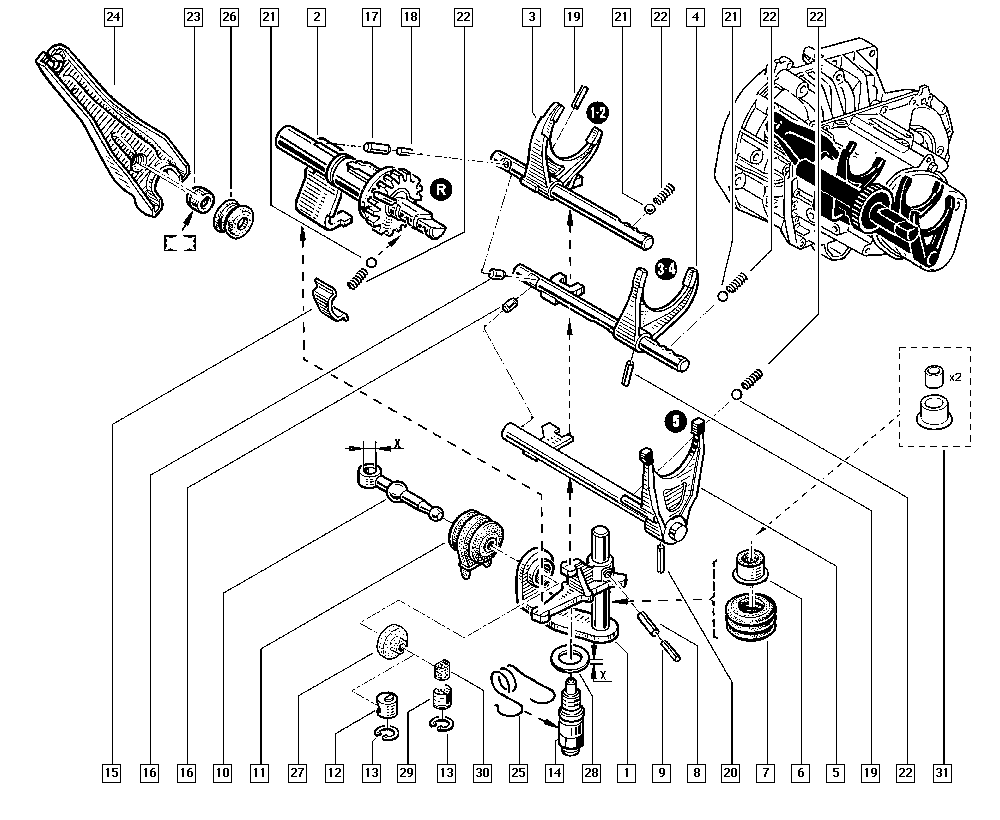 24 23 26 21 2 17 18 22 3 19 21 22 4 21 22 22

1-2

R

3-4

5

x2

X

X

15 16 16 10 11 27 12 13 29 13 30 25 14 28 1 9 8 20 7 6 5 19 22 31