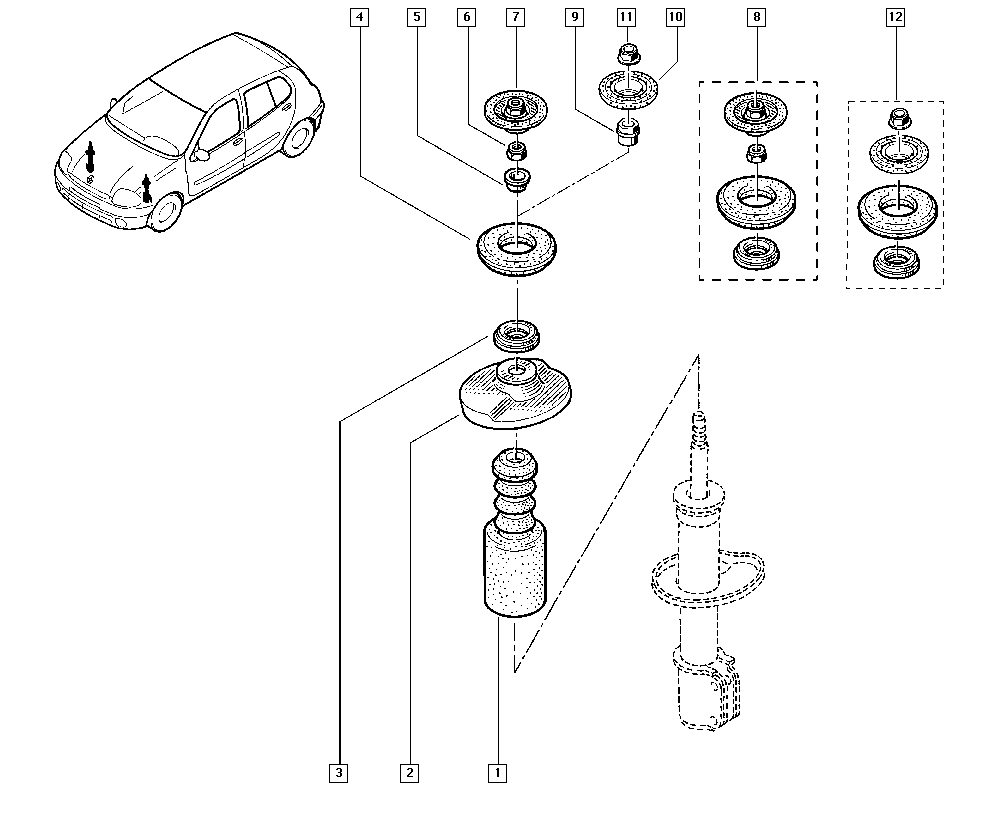 4
5
6
7
9
11
10
8
12
3
2
1