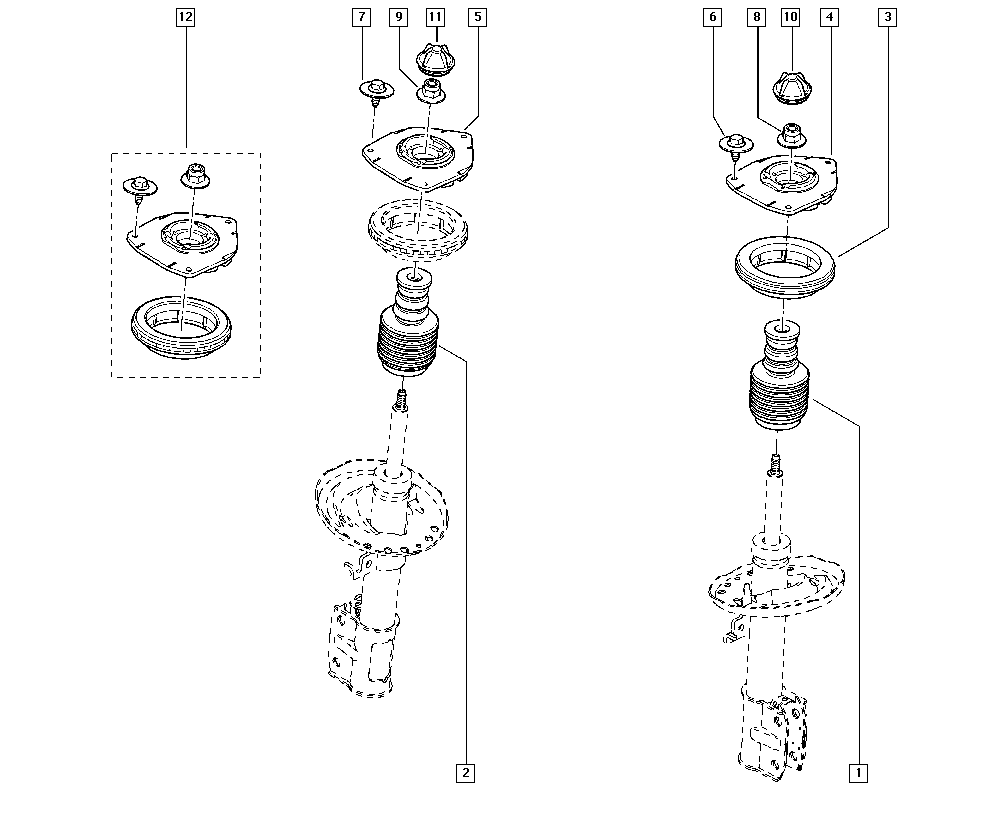 12
7
9
11
5
6
8
10
4
3
2
1