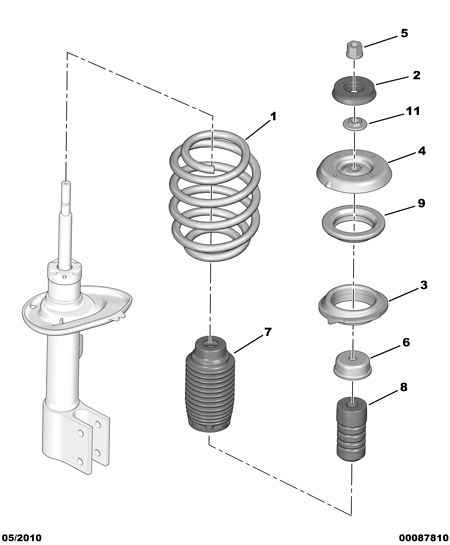 5
2
11
1
4
9
3
7
6
8
05/2010
00087810