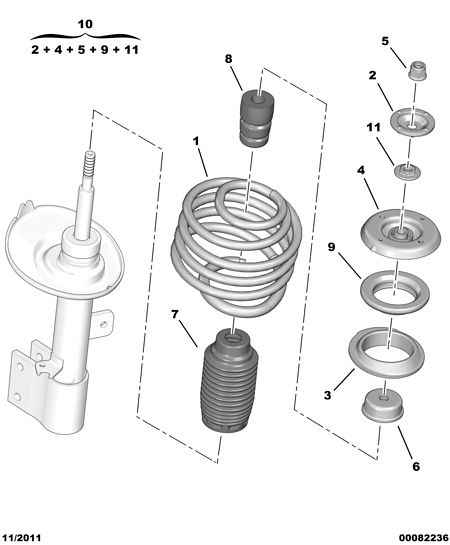 10
2 + 4 + 5 + 9 + 11

8

5

2

11

1

4

9

7

3

6

11/2011

00082236