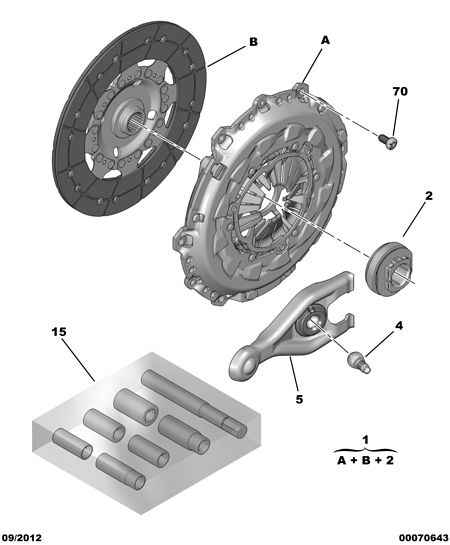 B
A
70
2
15
4
5
1
A + B + 2

09/2012
00070643