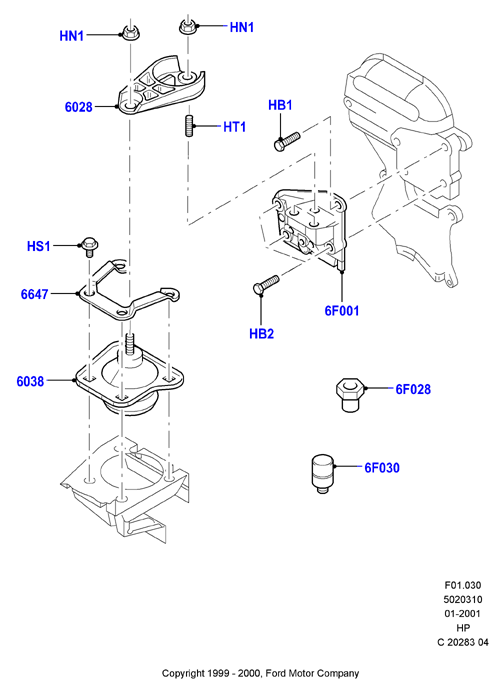 HN1
HN1
6028
HT1
HB1
HS1
6647
6F001
HB2
6038
6F028
6F030

F01.030
5020310
01-2001
HP
C 20283 04

Copyright 1999 - 2000, Ford Motor Company