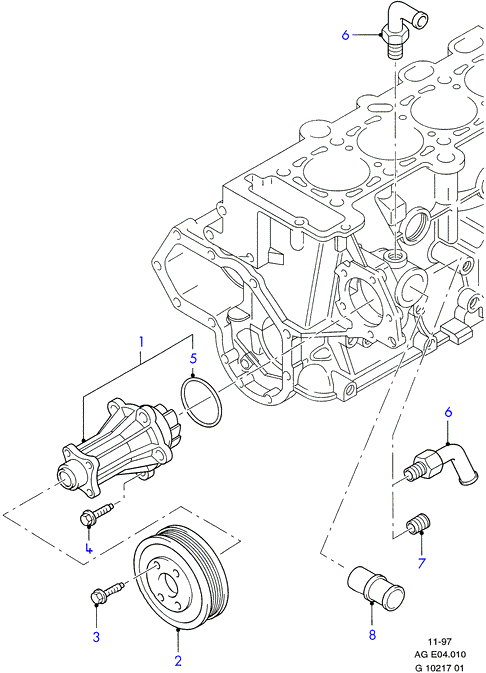 6
1
5
6
4
7
3
8
2
11-97
AG E04.010
G 10217 01