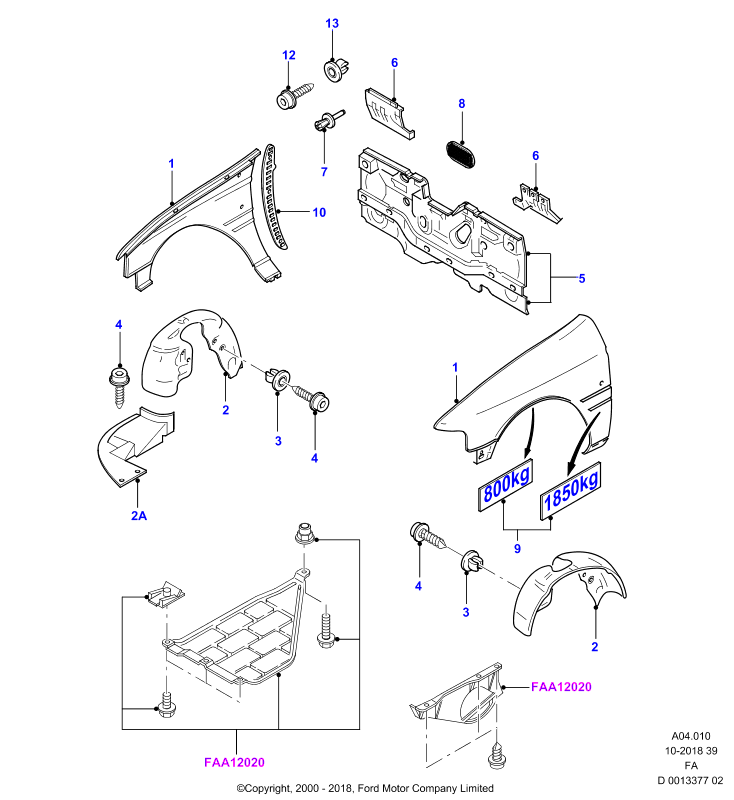 13
12
6
8
7
6
1
10
5
4
2
3
4
1
2A
800kg
1850kg
9
4
3
2
FAA12020
FAA12020
A04.010
10-2018 39
FA
D 0013377 02
©Copyright, 2000 - 2018, Ford Motor Company Limited