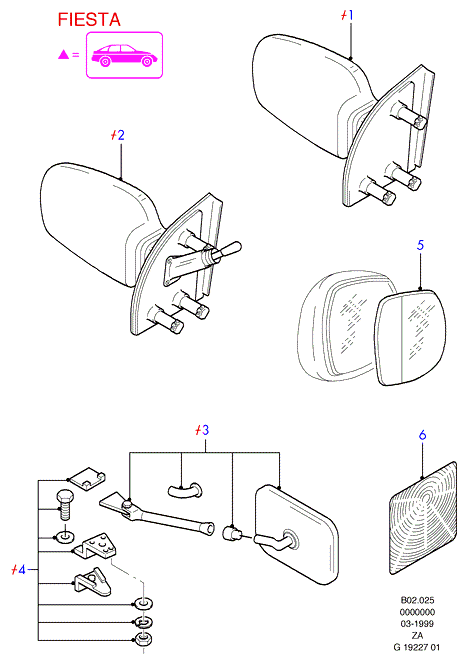 FIESTA

▲ =

≠1

≠2

5

≠3

6

≠4

B02.025
0000000
03-1999
ZA
G 19227 01