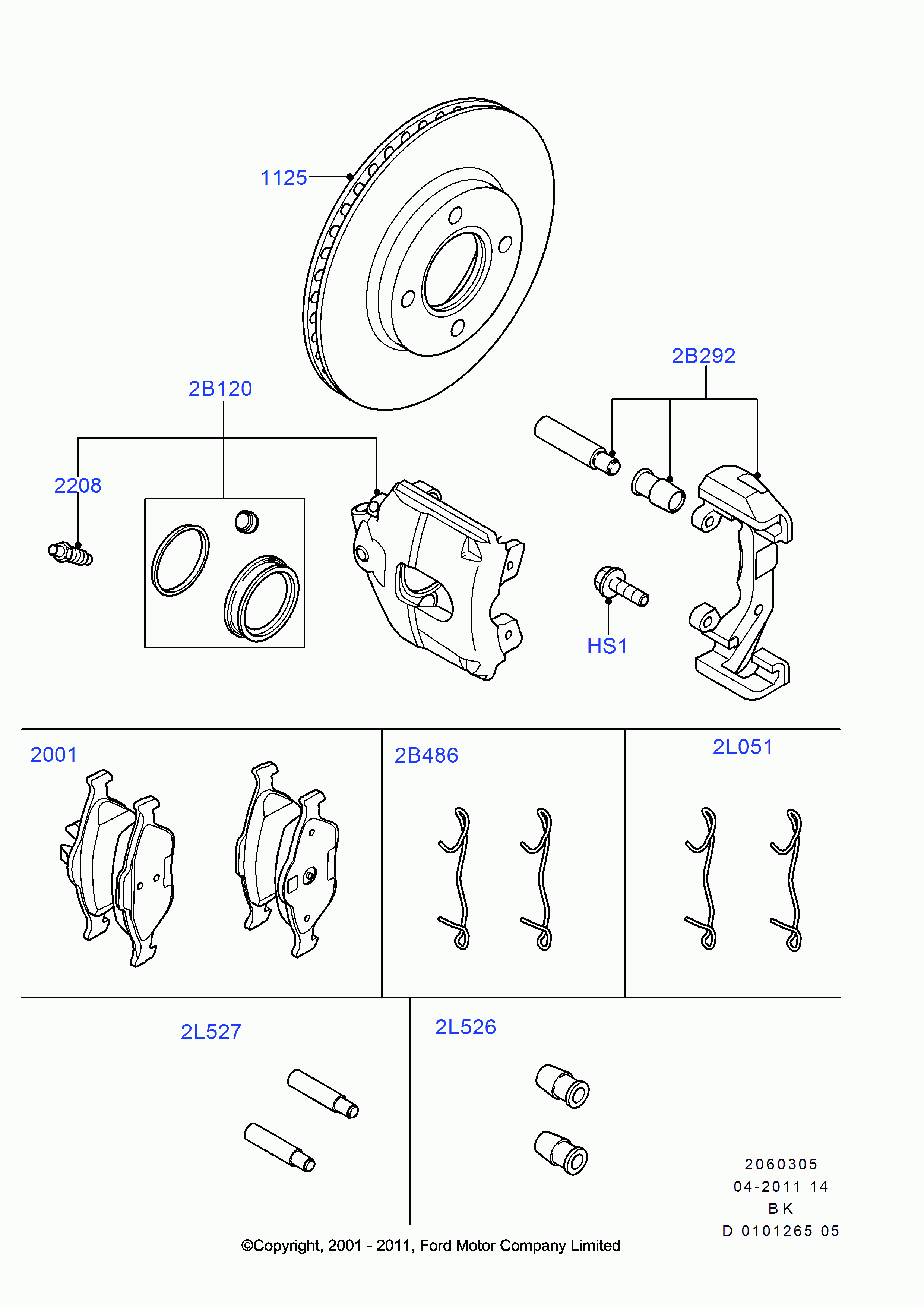 1125

2B292

2B120

2208

HS1

2001

2B486

2L051

2L527

2L526

2060305
04-2011 14
BK
D 0101265 05

©Copyright, 2001 - 2011, Ford Motor Company Limited