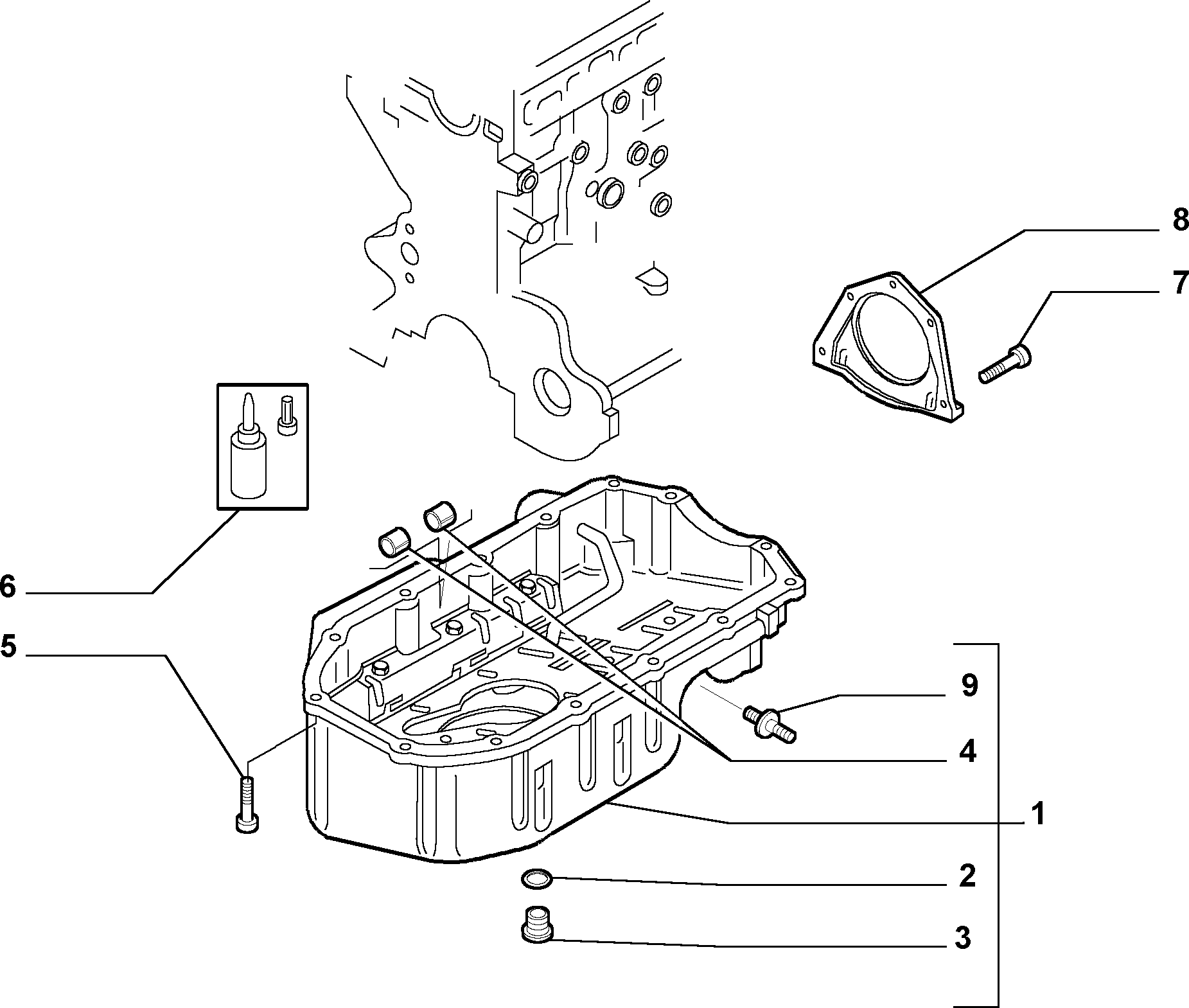 8
7
6
5
9
4
1
2
3