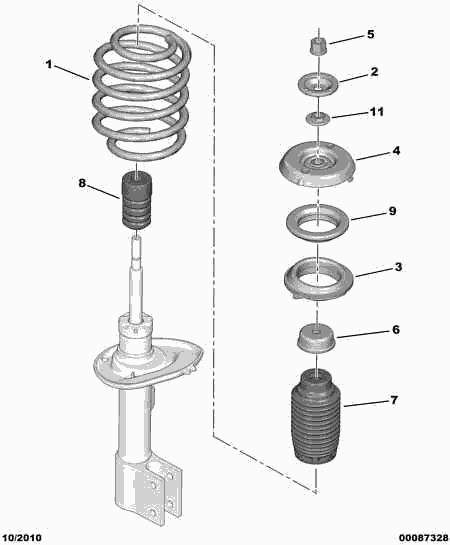 1
8
5
2
11
4
9
3
6
7
10/2010
00087328