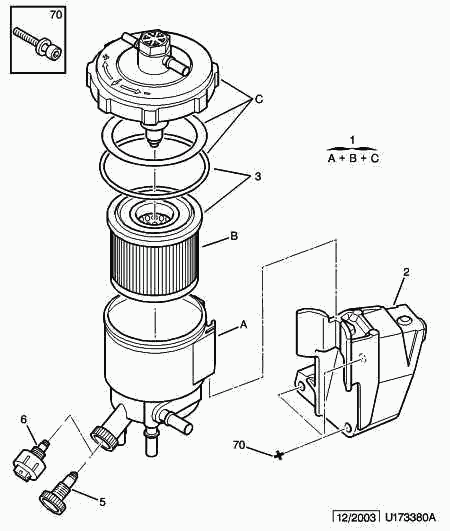 70

C

1
A + B + C

3

B

2

A

6

70

5

12/2003 U173380A